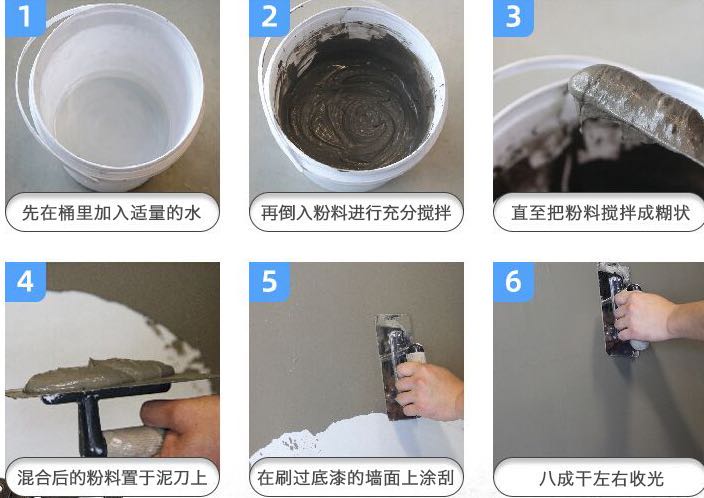 1
先在桶里加入适量的水

2
再倒入粉料进行充分搅拌

3
直至把粉料搅拌成糊状

4
混合后的粉料置于泥刀上

5
在刷过底漆的墙面上涂刮

6
八成干左右收光